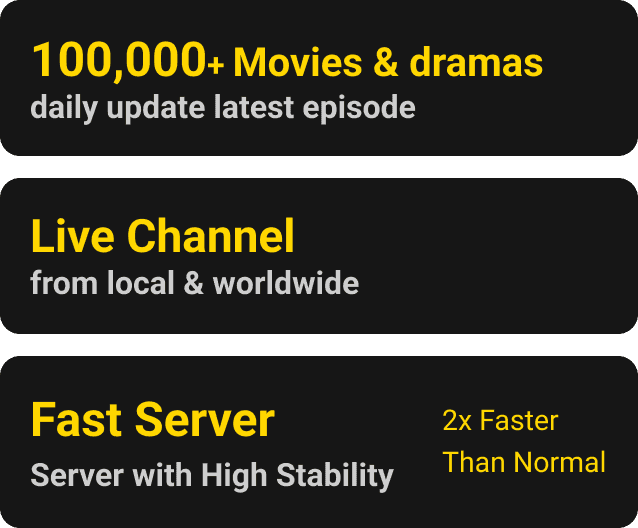 100,000+ Movies & dramas
daily update latest episode

Live Channel
from local & worldwide

Fast Server
Server with High Stability

2x Faster
Than Normal